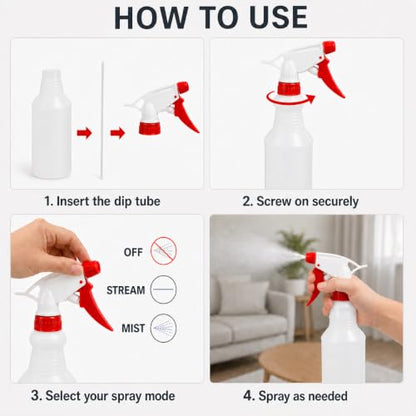 HOW TO USE

1. Insert the dip tube

2. Screw on securely

OFF

STREAM

MIST

3. Select your spray mode

4. Spray as needed