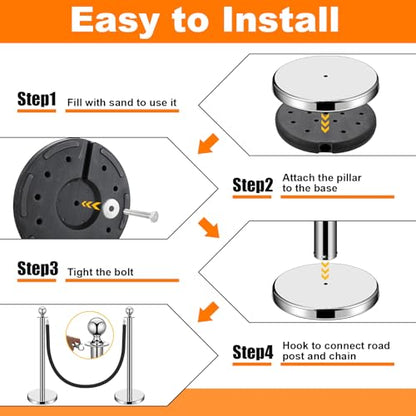 Easy to Install

Step1 Fill with sand to use it

Step2 Attach the pillar to the base

Step3 Tight the bolt

Step4 Hook to connect road post and chain