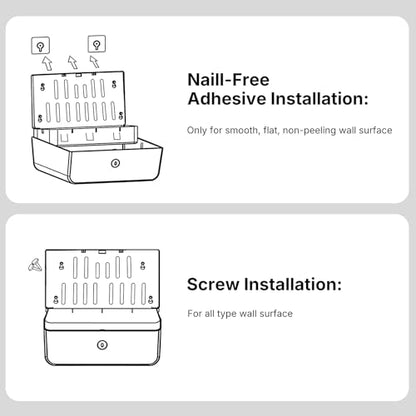 Naill-Free
Adhesive Installation:

Only for smooth, flat, non-peeling wall surface

Screw Installation:

For all type wall surface