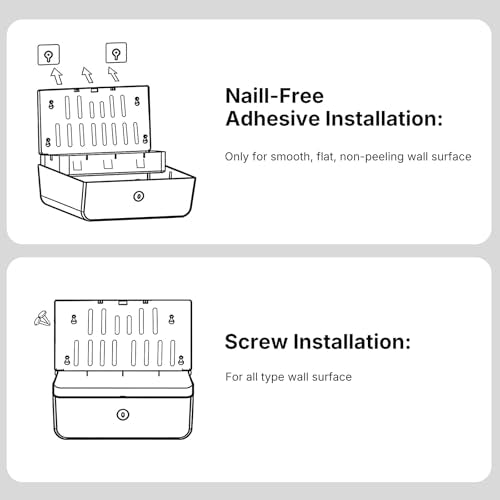 Naill-Free
Adhesive Installation:

Only for smooth, flat, non-peeling wall surface

Screw Installation:

For all type wall surface