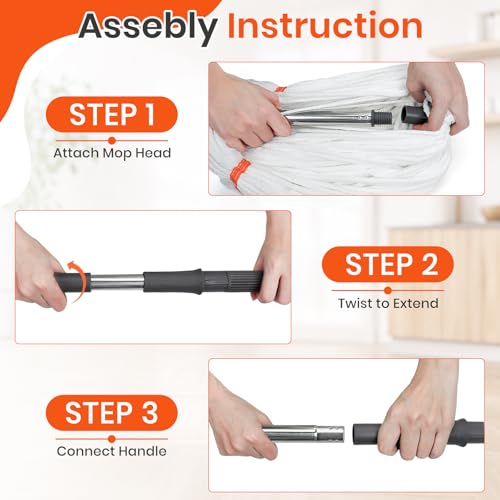 Assebly Instruction

STEP 1
Attach Mop Head

STEP 2
Twist to Extend

STEP 3
Connect Handle