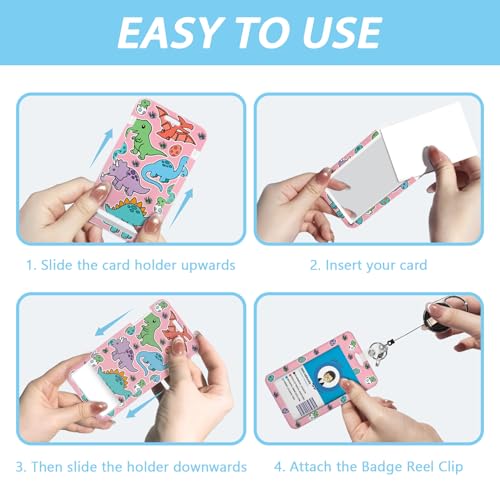 EASY TO USE

1. Slide the card holder upwards

2. Insert your card

3. Then slide the holder downwards

4. Attach the Badge Reel Clip