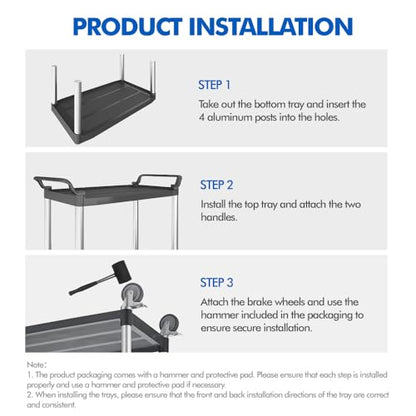 PRODUCT INSTALLATION

STEP 1

Take out the bottom tray and insert the 4 aluminum posts into the holes.

STEP 2

Install the top tray and attach the two handles.

STEP 3

Attach the brake wheels and use the hammer included in the packaging to ensure secure installation.

Note:
1. The product packaging comes with a hammer and protective pad. Please ensure that each step is installed properly and use a hammer and protective pad if necessary.
2. When installing the trays, please ensure that the front and back installation directions of the tray are correct and consistent.