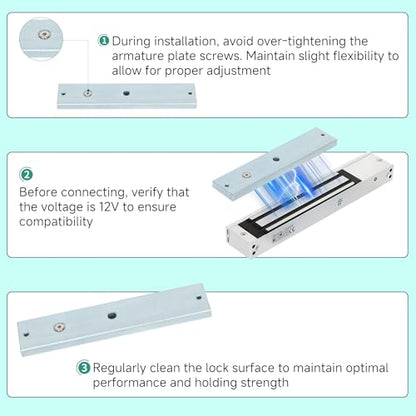 1 During installation, avoid over-tightening the armature plate screws. Maintain slight flexibility to allow for proper adjustment

2 Before connecting, verify that the voltage is 12V to ensure compatibility

3 Regularly clean the lock surface to maintain optimal performance and holding strength