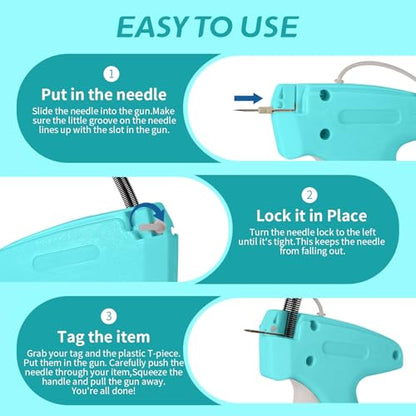 EASY TO USE

1

Put in the needle

Slide the needle into the gun.Make sure the little groove on the needle lines up with the slot in the gun.

2

Lock it in Place

Turn the needle lock to the left until it's tight.This keeps the needle from falling out.

3

Tag the item

Grab your tag and the plastic T-piece. Put them in the gun. Carefully push the needle through your item,Squeeze the handle and pull the gun away. You're all done!