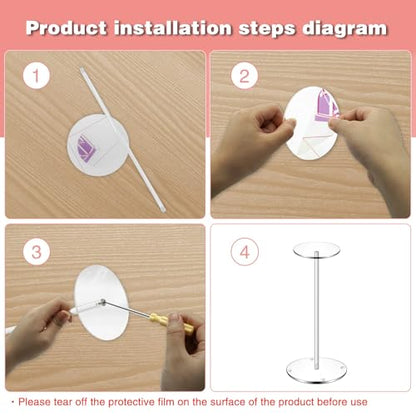 Product installation steps diagram

1

2

3

4

· Please tear off the protective film on the surface of the product before use