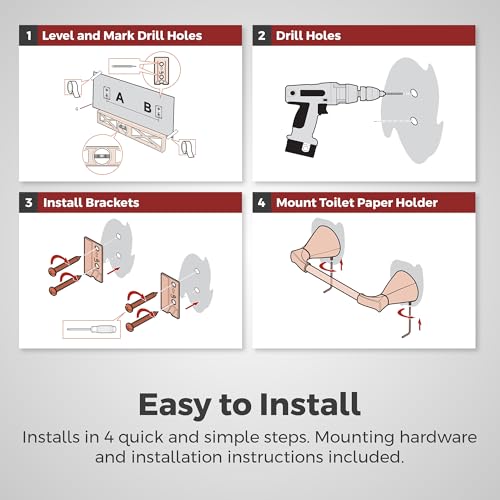 1 Level and Mark Drill Holes

A B

2 Drill Holes

3 Install Brackets

4 Mount Toilet Paper Holder

Easy to Install

Installs in 4 quick and simple steps. Mounting hardware and installation instructions included.