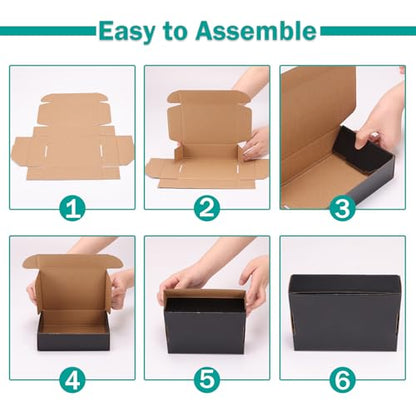 Easy to Assemble

1

2

3

4

5

6