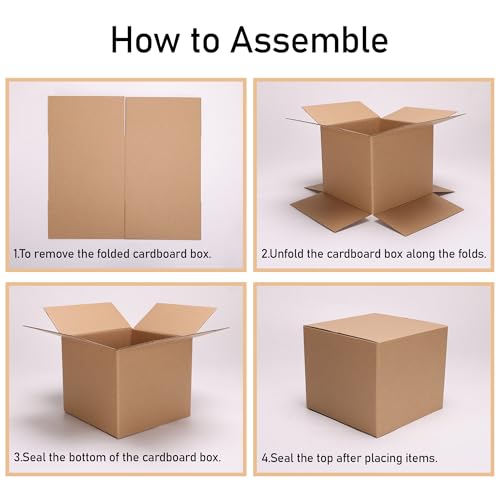 How to Assemble

1.To remove the folded cardboard box.

2.Unfold the cardboard box along the folds.

3.Seal the bottom of the cardboard box.

4.Seal the top after placing items.