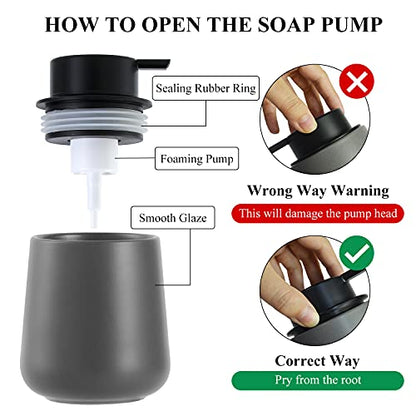 HOW TO OPEN THE SOAP PUMP

Sealing Rubber Ring

Foaming Pump

Smooth Glaze

Wrong Way Warning

This will damage the pump head

Correct Way

Pry from the root