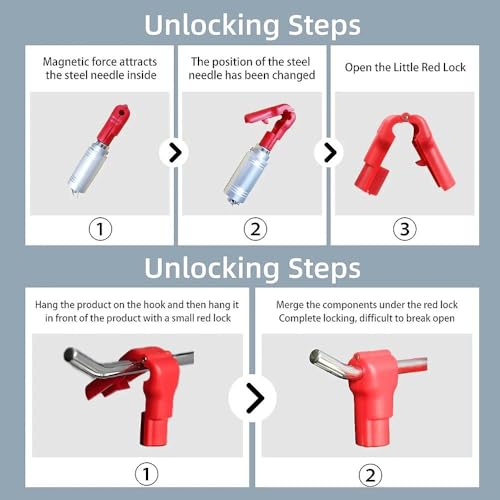 Unlocking Steps

Magnetic force attracts the steel needle inside

①

The position of the steel needle has been changed

②

Open the Little Red Lock

③

Unlocking Steps

Hang the product on the hook and then hang it in front of the product with a small red lock

①

Merge the components under the red lock
Complete locking, difficult to break open

②