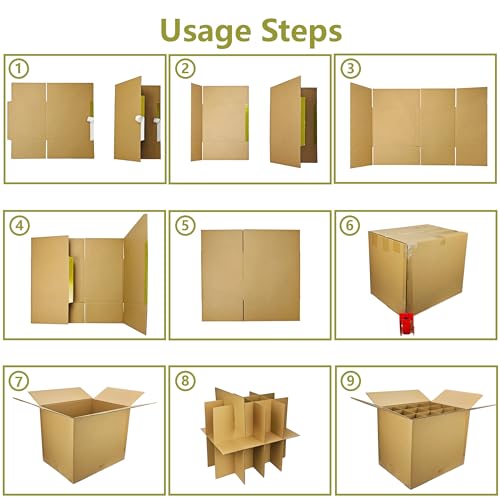 Usage Steps

1

2

3

4

5

6

7

8

9