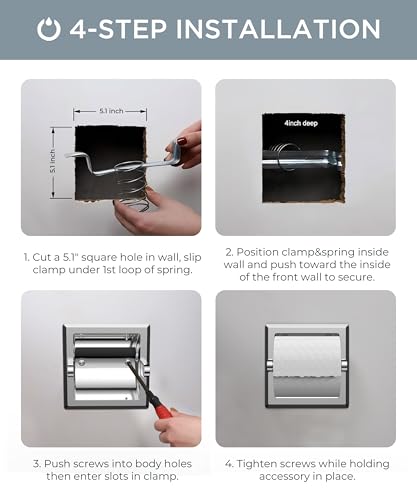 4-STEP INSTALLATION

5.1 inch

5.1 inch

4inch deep

1. Cut a 5.1" square hole in wall, slip clamp under 1st loop of spring.

2. Position clamp&spring inside wall and push toward the inside of the front wall to secure.

3. Push screws into body holes then enter slots in clamp.

4. Tighten screws while holding accessory in place.