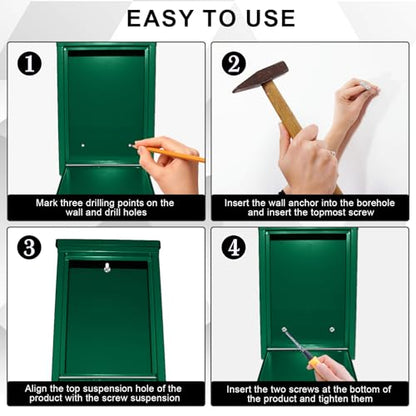 EASY TO USE

1

Mark three drilling points on the wall and drill holes

2

Insert the wall anchor into the borehole and insert the topmost screw

3

Align the top suspension hole of the product with the screw suspension

4

Insert the two screws at the bottom of the product and tighten them