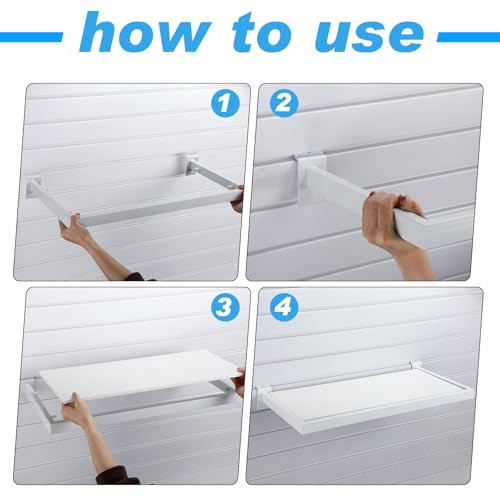 how to use

1

2

3

4