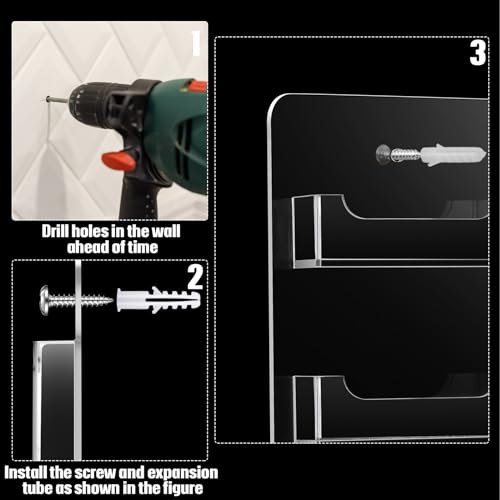 1

Drill holes in the wall ahead of time

2

Install the screw and expansion tube as shown in the figure

3