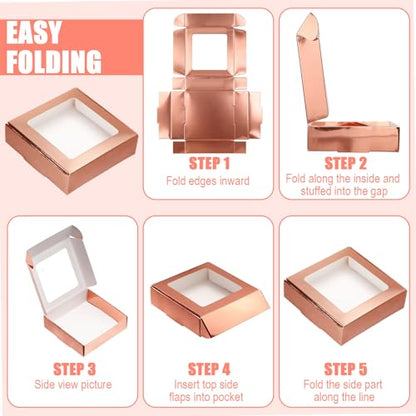 EASY FOLDING

STEP 1
Fold edges inward

STEP 2
Fold along the inside and stuffed into the gap

STEP 3
Side view picture

STEP 4
Insert top side flaps into pocket

STEP 5
Fold the side part along the line