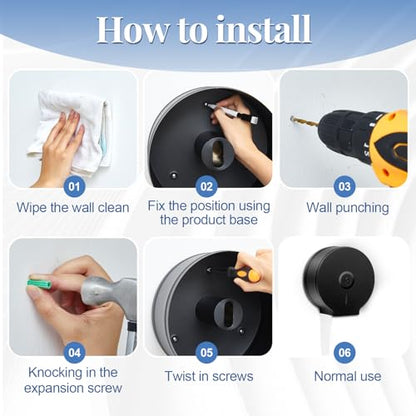 How to install

01
Wipe the wall clean

02
Fix the position using the product base

03
Wall punching

04
Knocking in the expansion screw

05
Twist in screws

06
Normal use