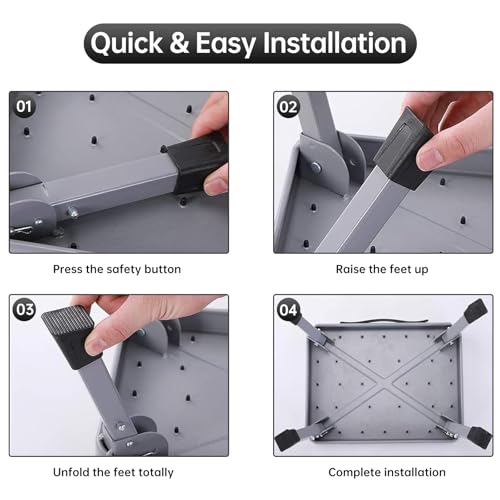 Quick & Easy Installation

01

Press the safety button

02

Raise the feet up

03

Unfold the feet totally

04

Complete installation