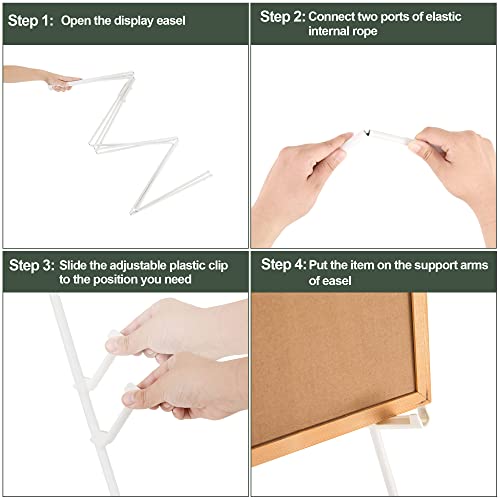 Step 1: Open the display easel

Step 2: Connect two ports of elastic internal rope

Step 3: Slide the adjustable plastic clip to the position you need

Step 4: Put the item on the support arms of easel