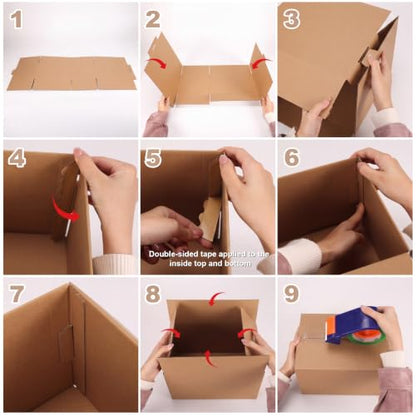 1

2

3

4

5

Double-sided tape applied to the inside top and bottom

6

7

8

9