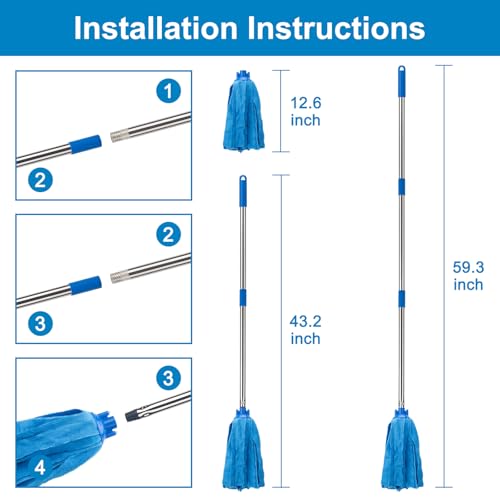 Installation Instructions

1

2

2

3

3

4

12.6 inch

43.2 inch

59.3 inch