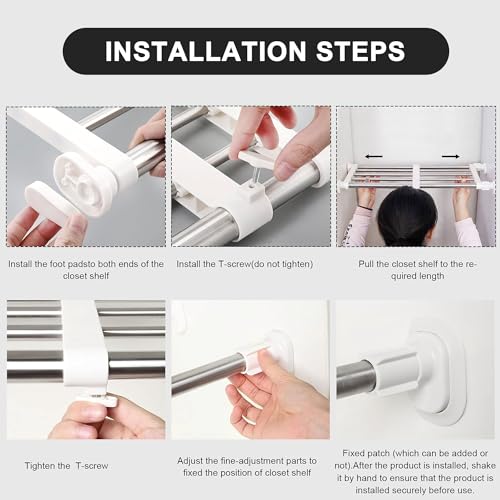 INSTALLATION STEPS

Install the foot padsto both ends of the closet shelf

Install the T-screw(do not tighten)

Pull the closet shelf to the required length

Tighten the T-screw

Adjust the fine-adjustment parts to fixed the position of closet shelf

Fixed patch (which can be added or not).After the product is installed, shake it by hand to ensure that the product is installed securely before use.