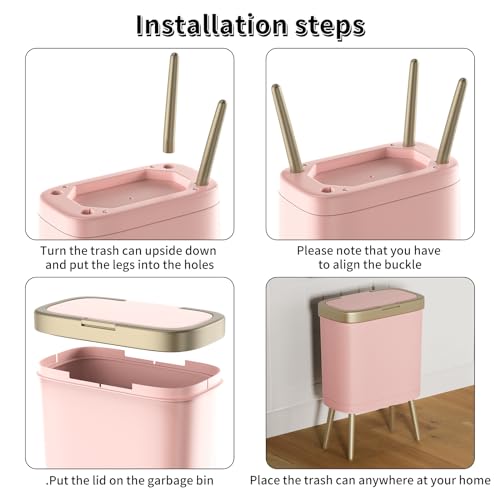 Installation steps

Turn the trash can upside down and put the legs into the holes

Please note that you have to align the buckle

.Put the lid on the garbage bin

Place the trash can anywhere at your home