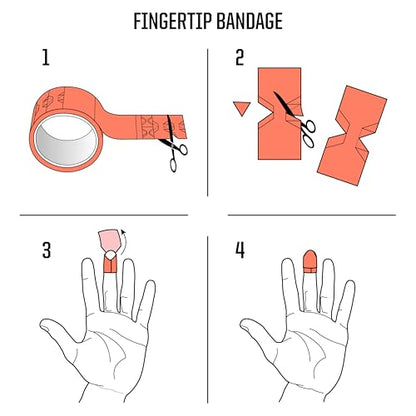 FINGERTIP BANDAGE

1

2

3

4