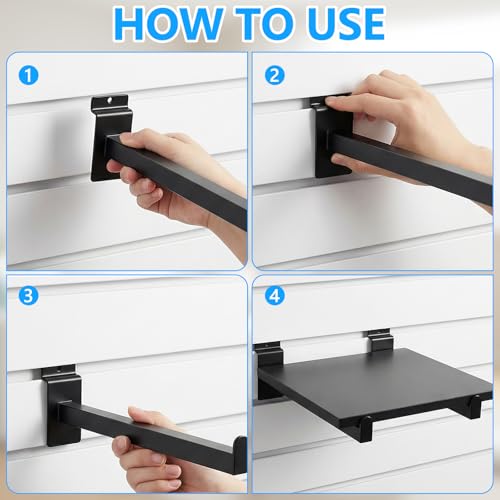 HOW TO USE

1

2

3

4