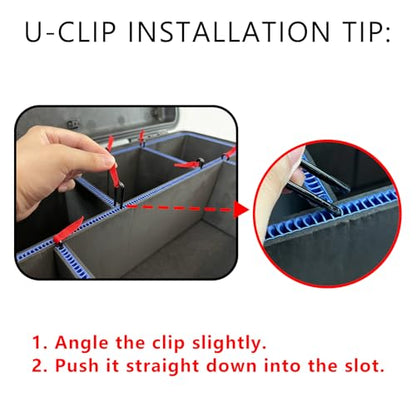 U-CLIP INSTALLATION TIP:

1. Angle the clip slightly.
2. Push it straight down into the slot.