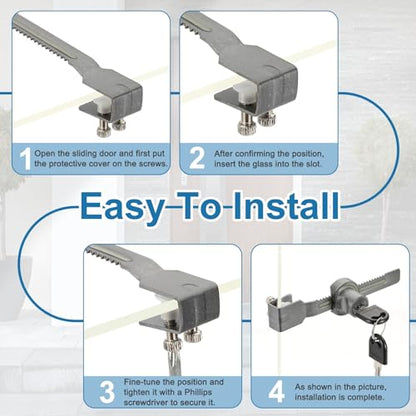 1 Open the sliding door and first put the protective cover on the screws.

2 After confirming the position, insert the glass into the slot.

Easy To Install

3 Fine-tune the position and tighten it with a Phillips screwdriver to secure it.

4 As shown in the picture, installation is complete.