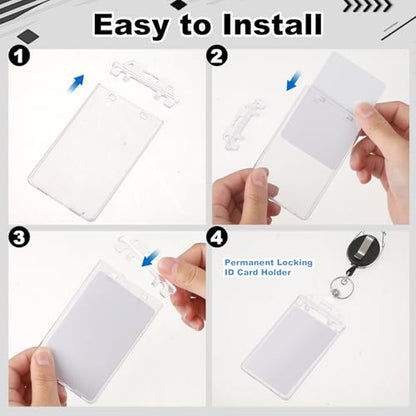 Easy to Install

1

2

3

4

Permanent Locking
ID Card Holder