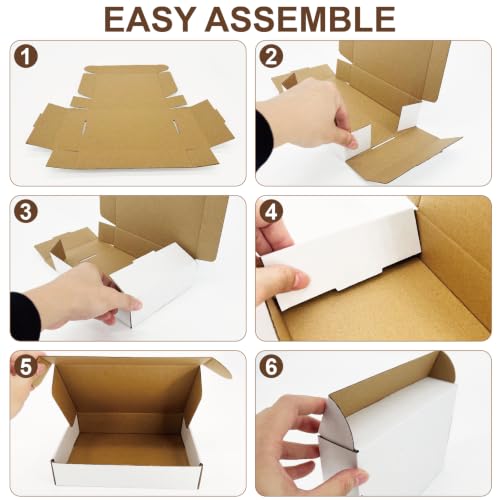 EASY ASSEMBLE

1

2

3

4

5

6