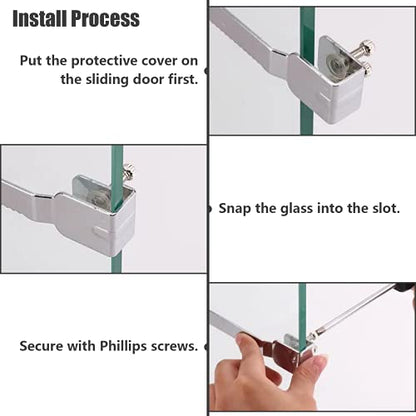 Install Process

Put the protective cover on the sliding door first.

Snap the glass into the slot.

Secure with Phillips screws.