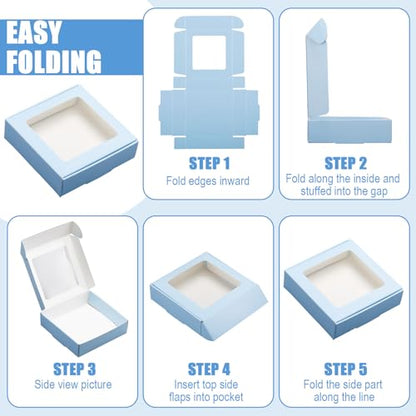 EASY FOLDING

STEP 1
Fold edges inward

STEP 2
Fold along the inside and stuffed into the gap

STEP 3
Side view picture

STEP 4
Insert top side flaps into pocket

STEP 5
Fold the side part along the line