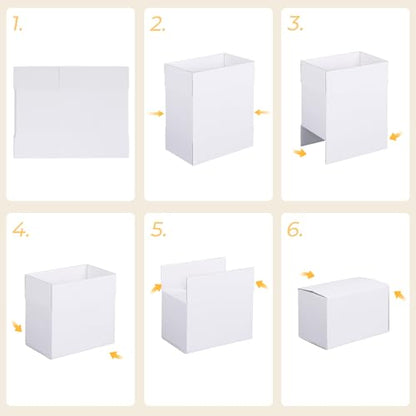 1.

2.

3.

4.

5.

6.