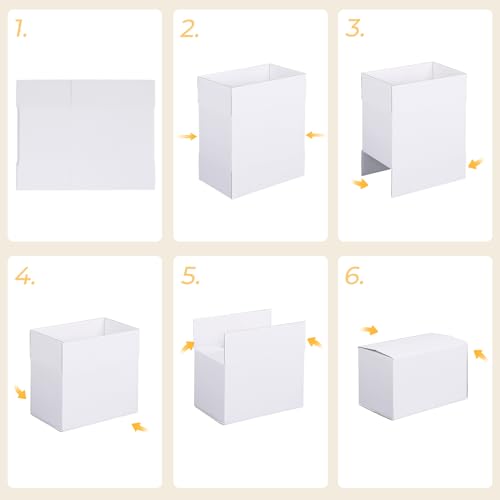 1.

2.

3.

4.

5.

6.