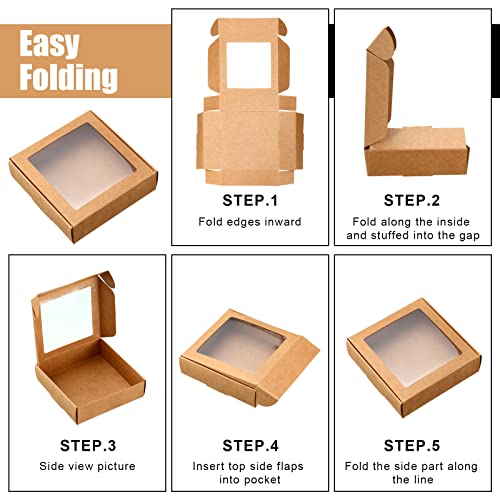 Easy Folding

STEP.1
Fold edges inward

STEP.2
Fold along the inside and stuffed into the gap

STEP.3
Side view picture

STEP.4
Insert top side flaps into pocket

STEP.5
Fold the side part along the line