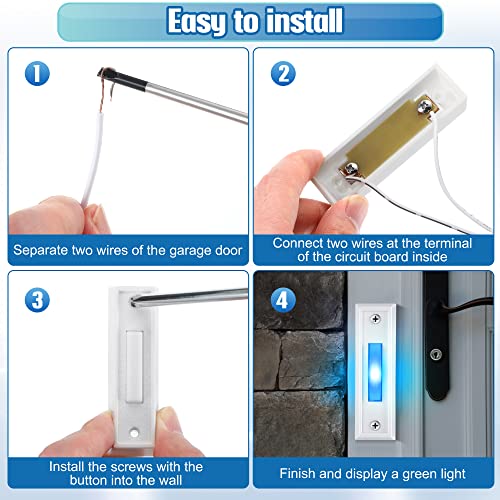 Easy to install

1

Separate two wires of the garage door

2

Connect two wires at the terminal of the circuit board inside

3

Install the screws with the button into the wall

4

Finish and display a green light