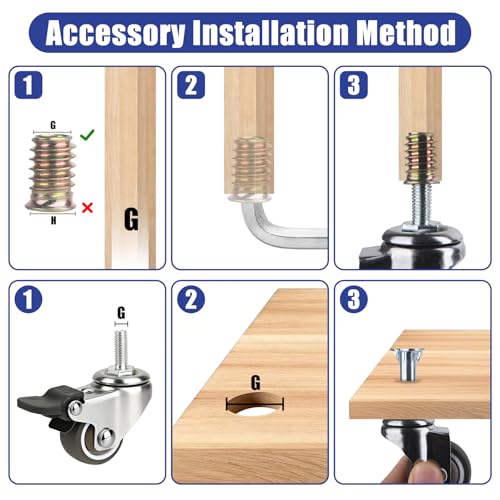 Accessory Installation Method

1

G

H

G

2

3

1

G

2

G

3