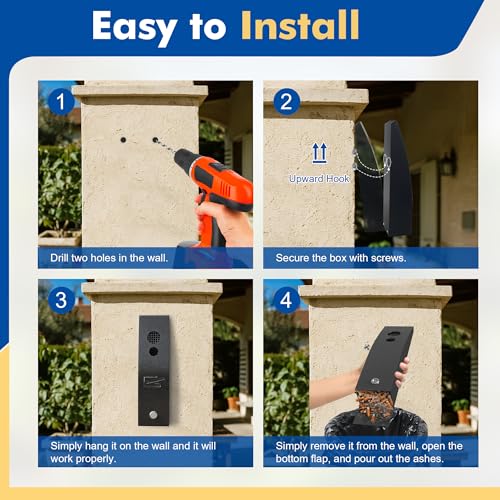 Easy to Install

1

Drill two holes in the wall.

2

Upward Hook

Secure the box with screws.

3

Simply hang it on the wall and it will work properly.

4

Simply remove it from the wall, open the bottom flap, and pour out the ashes.