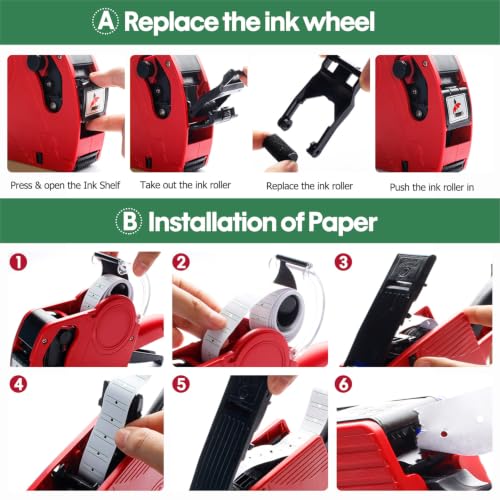 A Replace the ink wheel

Press & open the Ink Shelf

Take out the ink roller

Replace the ink roller

Push the ink roller in

B Installation of Paper

1

2

3

4

5

6