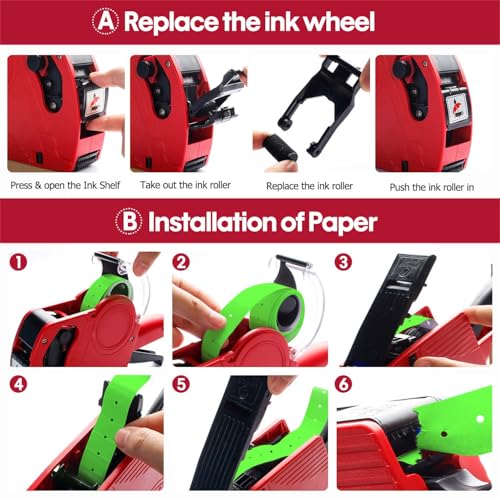 A Replace the ink wheel

Press & open the Ink Shelf

Take out the ink roller

Replace the ink roller

Push the ink roller in

B Installation of Paper

1

2

3

4

5

6