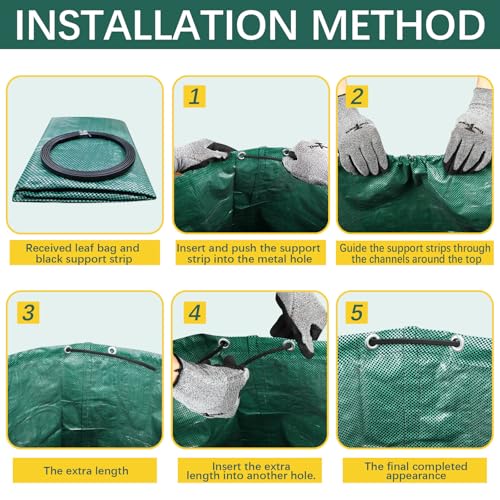 INSTALLATION METHOD

Received leaf bag and black support strip

1

Insert and push the support strip into the metal hole

2

Guide the support strips through the channels around the top

3

The extra length

4

Insert the extra length into another hole.

5

The final completed appearance