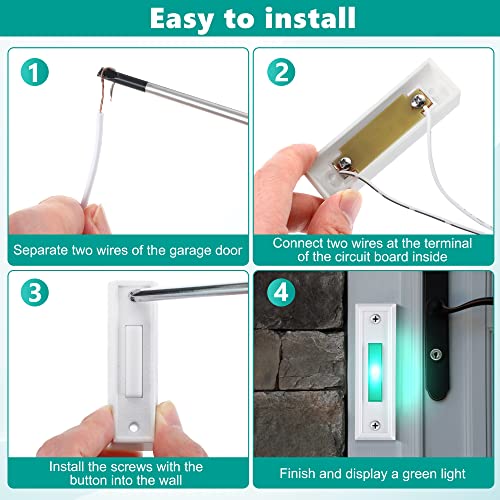 Easy to install

1

Separate two wires of the garage door

2

Connect two wires at the terminal of the circuit board inside

3

Install the screws with the button into the wall

4

Finish and display a green light