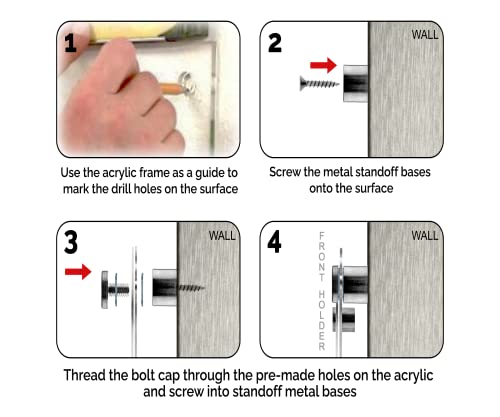 1

Use the acrylic frame as a guide to mark the drill holes on the surface

2

WALL

Screw the metal standoff bases onto the surface

3

WALL

4

FRONT HOLDER

WALL

Thread the bolt cap through the pre-made holes on the acrylic and screw into standoff metal bases