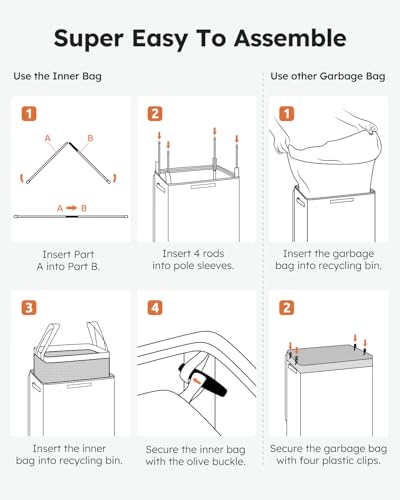 Super Easy To Assemble

Use the Inner Bag

1

A B

A → B

Insert Part A into Part B.

2

Insert 4 rods into pole sleeves.

3

Insert the inner bag into recycling bin.

4

Secure the inner bag with the olive buckle.

Use other Garbage Bag

1

Insert the garbage bag into recycling bin.

2

Secure the garbage bag with four plastic clips.