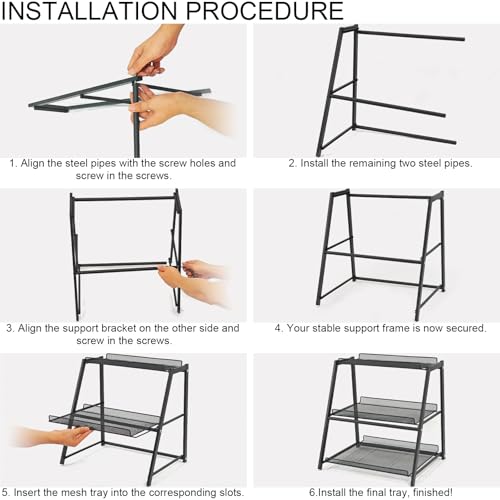 INSTALLATION PROCEDURE

1. Align the steel pipes with the screw holes and screw in the screws.

2. Install the remaining two steel pipes.

3. Align the support bracket on the other side and screw in the screws.

4. Your stable support frame is now secured.

5. Insert the mesh tray into the corresponding slots.

6.Install the final tray, finished!