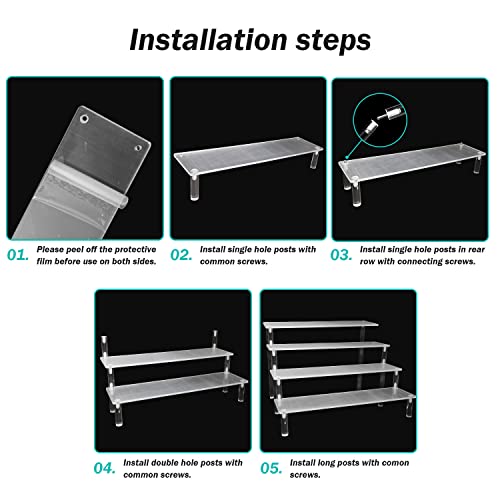 Installation steps

01. Please peel off the protective film before use on both sides.

02. Install single hole posts with common screws.

03. Install single hole posts in rear row with connecting screws.

04. Install double hole posts with common screws.

05. Install long posts with comon screws.